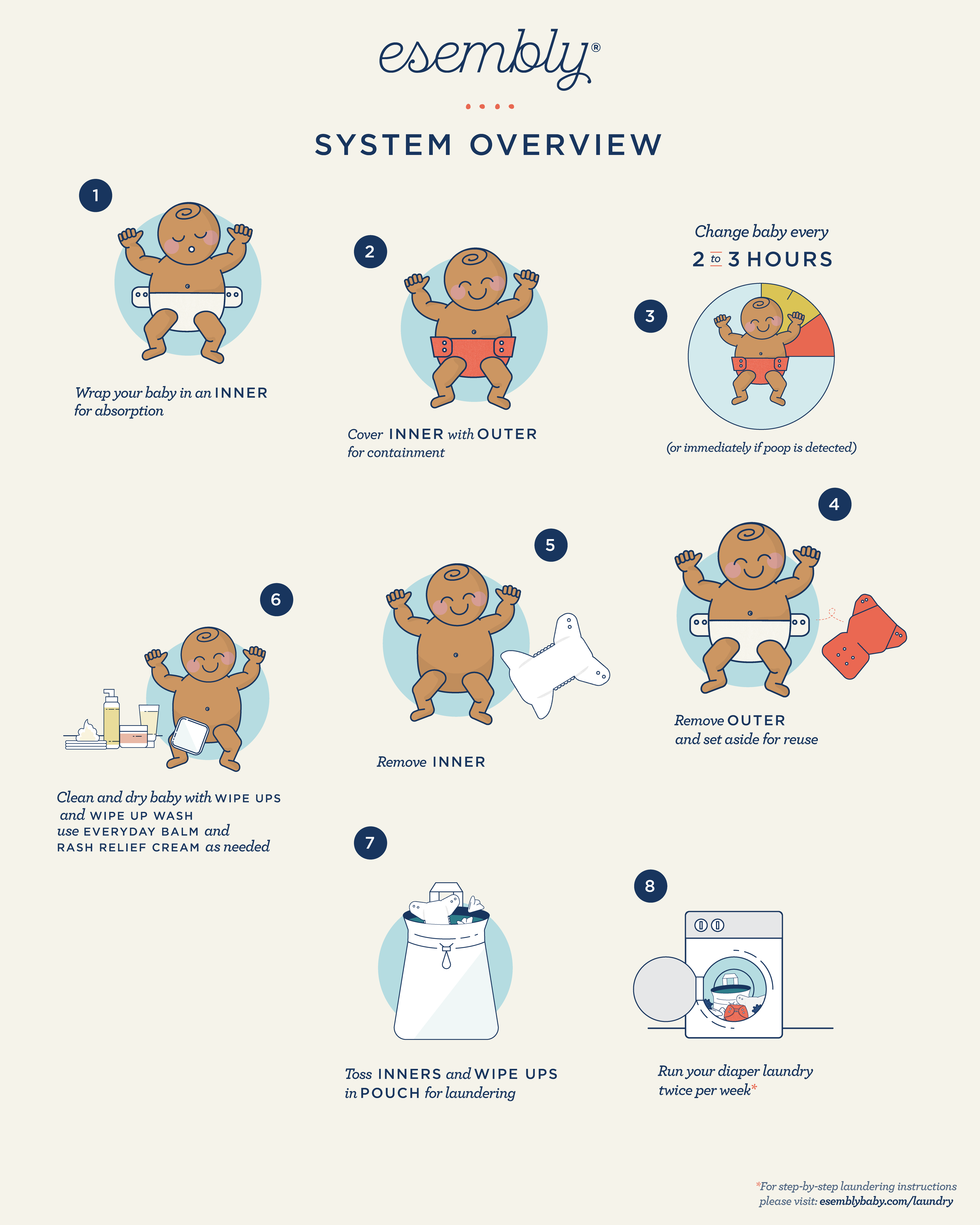 esembly®

SYSTEM OVERVIEW

1

Wrap your baby in an INNER for absorption

2

Cover INNER with OUTER for containment

Change baby every 2 to 3 HOURS

3

(or immediately if poop is detected)

4

Remove OUTER and set aside for reuse

5

Remove INNER

6

Clean and dry baby with WIPE UPS and WIPE UP WASH use EVERYDAY BALM and RASH RELIEF CREAM as needed

7

Toss INNERS and WIPE UPS in POUCH for laundering

8

Run your diaper laundry twice per week*

*For step-by-step laundering instructions please visit: esemblybaby.com/laundry